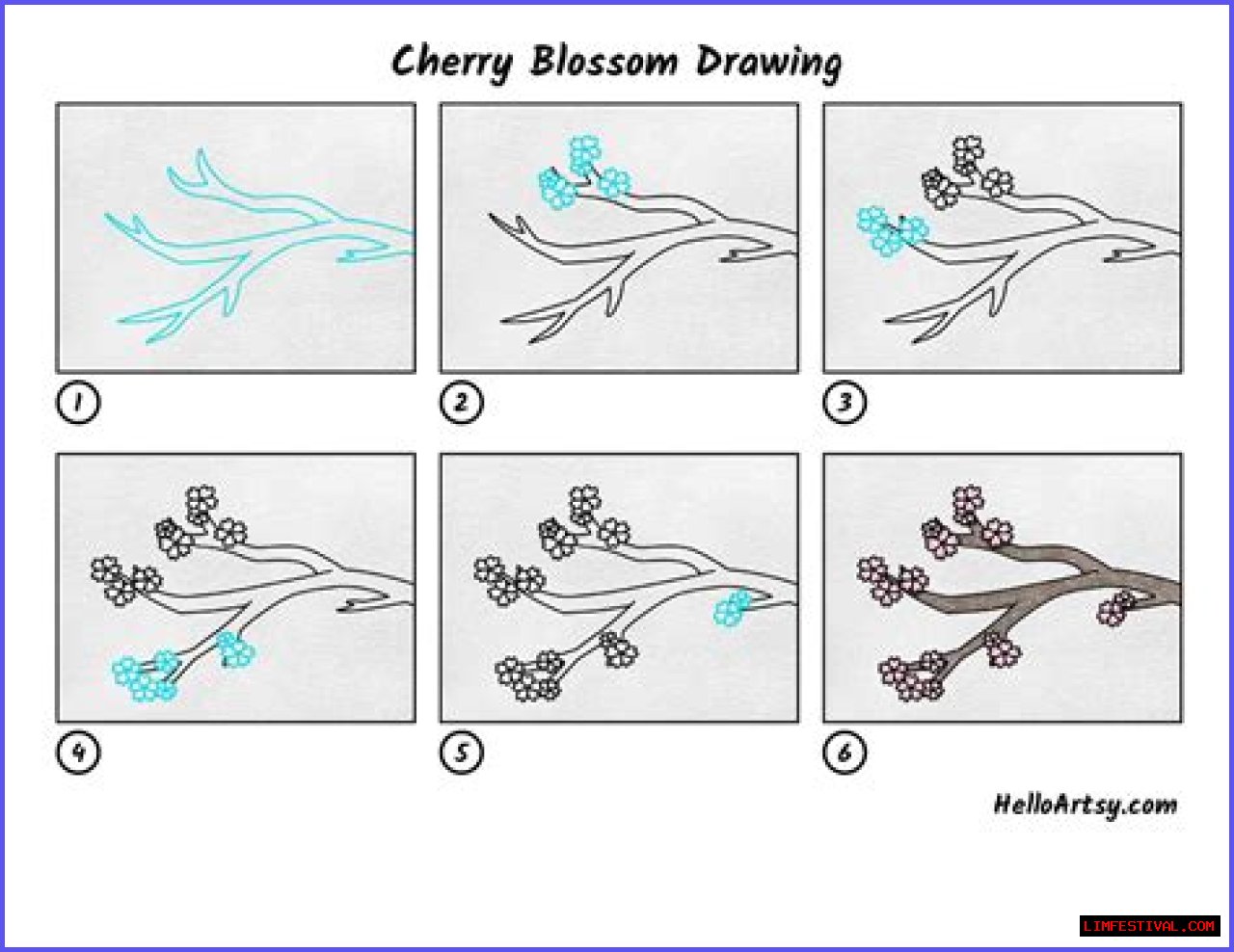 Cherry Blossom Drawing

1

2

3

4

5

6

HelloArtsy.com

LIMFESTIVAL.COM