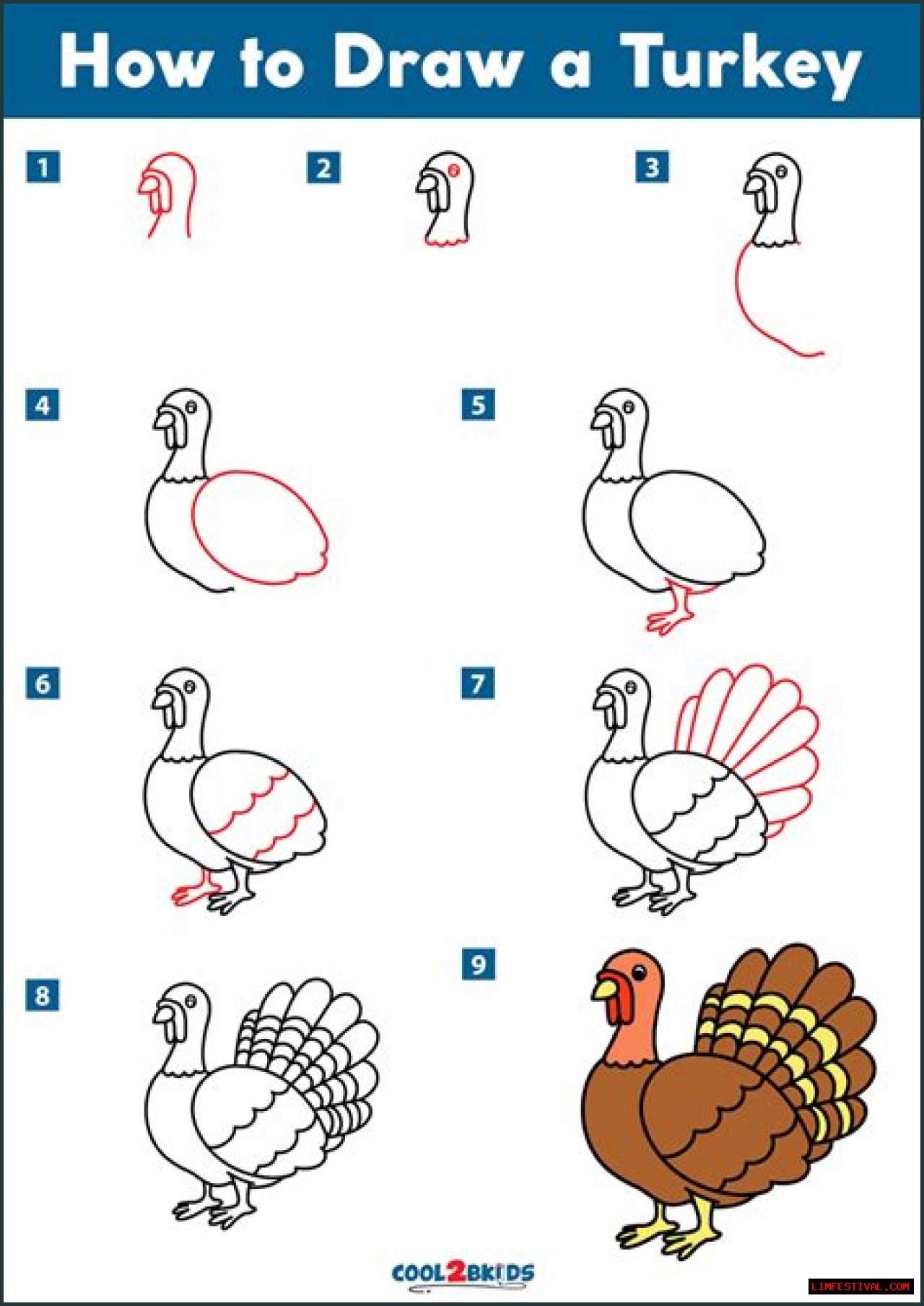 How to Draw a Turkey

1

2

3

4

5

6

7

8

9

COOL2BKIDS

LIMFESTIVAL.COM